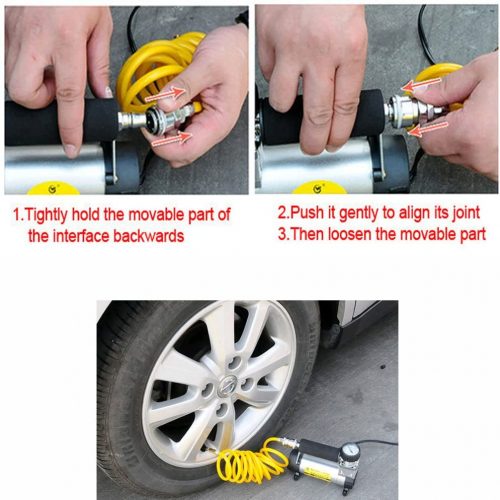 1.Tightly hold the movable part of the interface backwards

2.Push it gently to align its joint
3.Then loosen the movable part